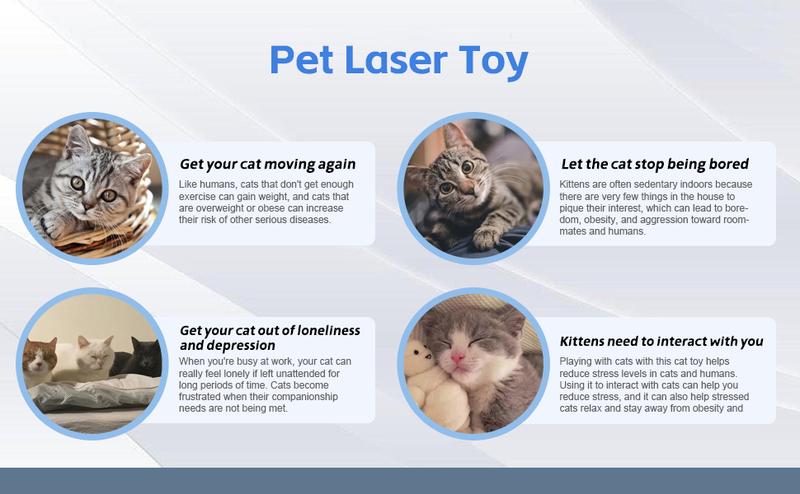 Pet Laser Toy

Get your cat moving again

Like humans, cats that don't get enough exercise can gain weight, and cats that are overweight or obese can increase their risk of other serious diseases.

Let the cat stop being bored

Kittens are often sedentary indoors because there are very few things in the house to pique their interest, which can lead to boredom, obesity, and aggression toward roommates and humans.

Get your cat out of loneliness and depression

When you're busy at work, your cat can really feel lonely if left unattended for long periods of time. Cats become frustrated when their companionship needs are not being met.

Kittens need to interact with you

Playing with cats with this cat toy helps reduce stress levels in cats and humans. Using it to interact with cats can help you reduce stress, and it can also help stressed cats relax and stay away from obesity and